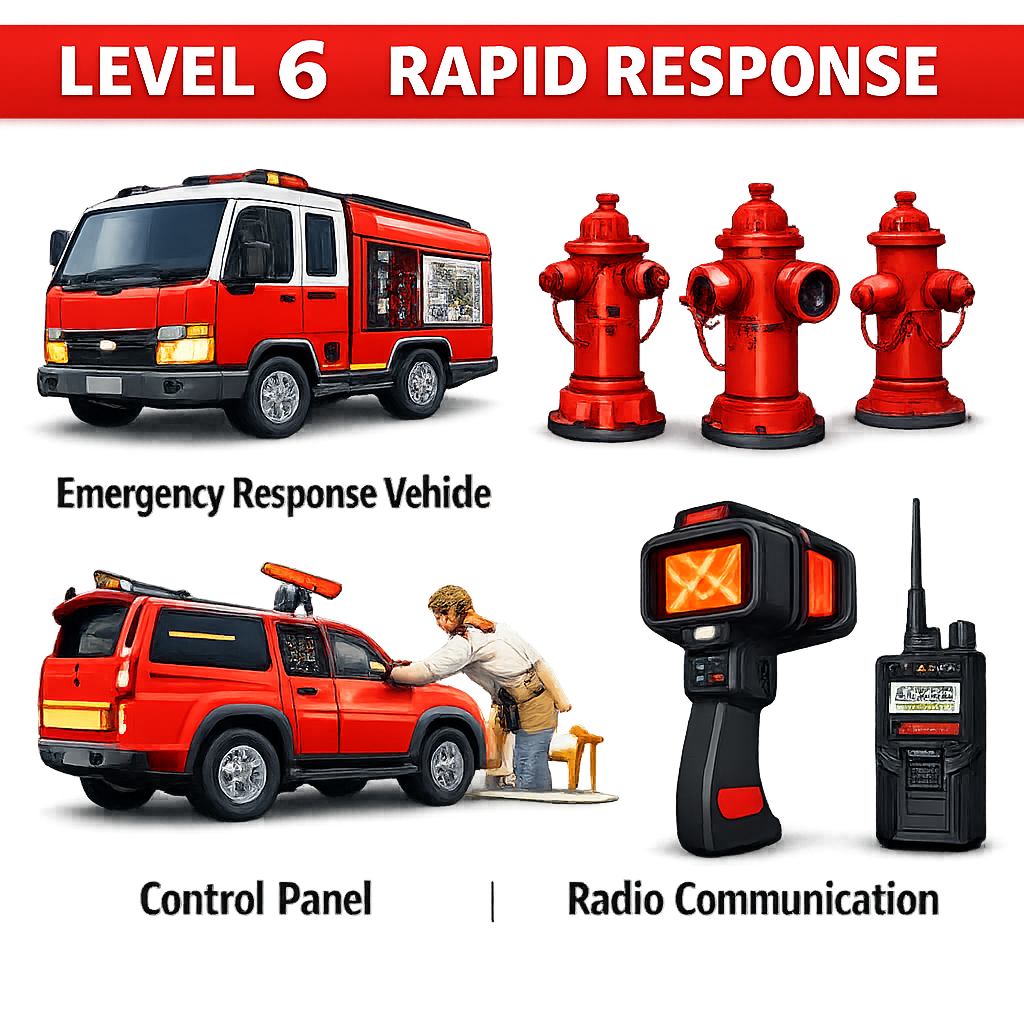 LEVEL 6 RAPID RESPONSE

Emergency Response Vehide

Control Panel | Radio Communication